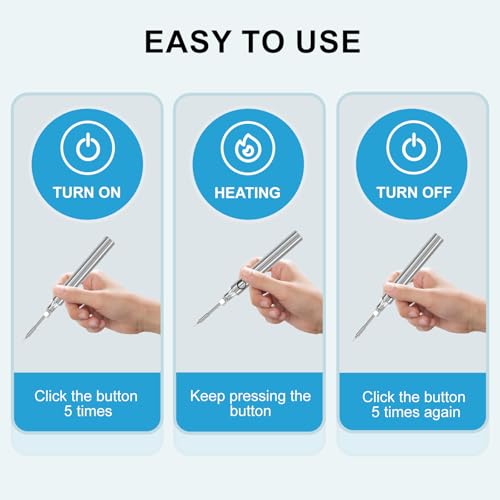 EASY TO USE

TURN ON

Click the button 5 times

HEATING

Keep pressing the button

TURN OFF

Click the button 5 times again