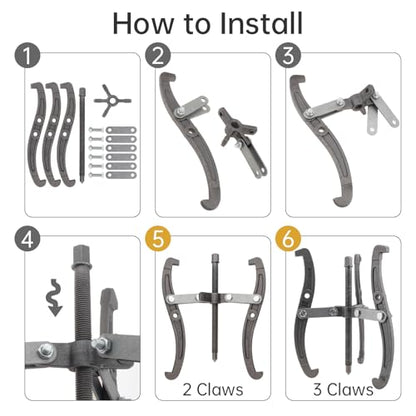 How to Install

1

2

3

4

5

2 Claws

6

3 Claws