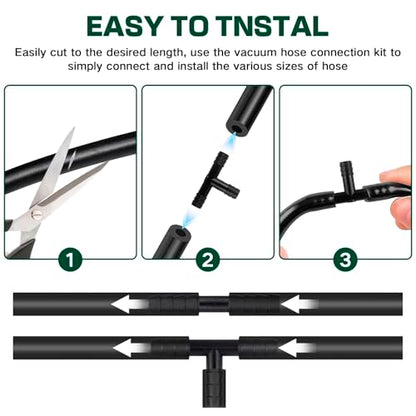 EASY TO TNSTAL

Easily cut to the desired length, use the vacuum hose connection kit to simply connect and install the various sizes of hose

1

2

3