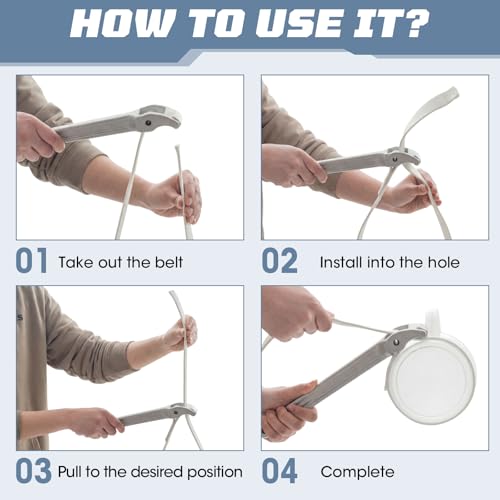 HOW TO USE IT?

01 Take out the belt

02 Install into the hole

03 Pull to the desired position

04 Complete