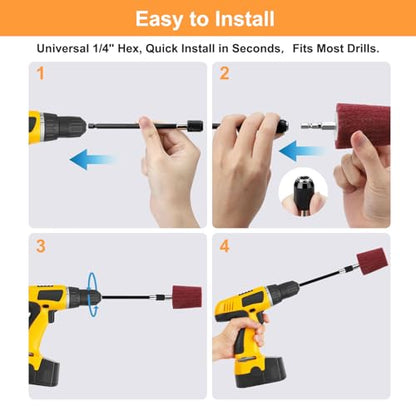 Easy to Install

Universal 1/4" Hex, Quick Install in Seconds, Fits Most Drills.

1

2

3

4