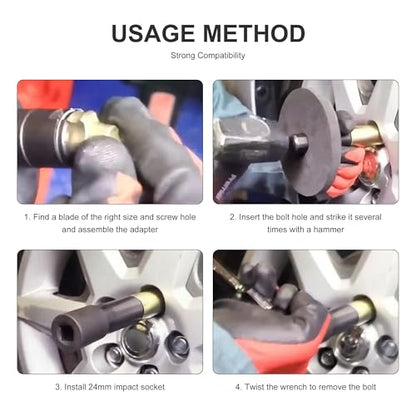 USAGE METHOD

Strong Compatibility

1. Find a blade of the right size and screw hole and assemble the adapter

2. Insert the bolt hole and strike it several times with a hammer

3. Install 24mm impact socket

4. Twist the wrench to remove the bolt