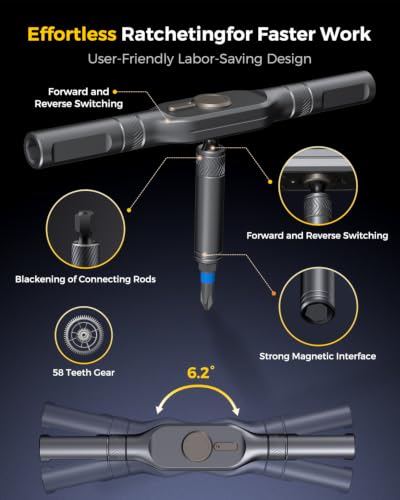 Effortless Ratchetingfor Faster Work

User-Friendly Labor-Saving Design

Forward and
Reverse Switching

Forward and Reverse Switching

Blackening of Connecting Rods

Strong Magnetic Interface

58 Teeth Gear

6.2°