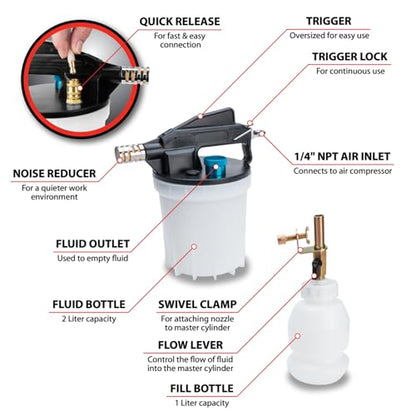 QUICK RELEASE
For fast & easy connection

TRIGGER
Oversized for easy use

TRIGGER LOCK
For continuous use

1/4" NPT AIR INLET
Connects to air compressor

NOISE REDUCER
For a quieter work environment

FLUID OUTLET
Used to empty fluid

FLUID BOTTLE
2 Liter capacity

SWIVEL CLAMP
For attaching nozzle to master cylinder

FLOW LEVER
Control the flow of fluid into the master cylinder

FILL BOTTLE
1 Liter capacity