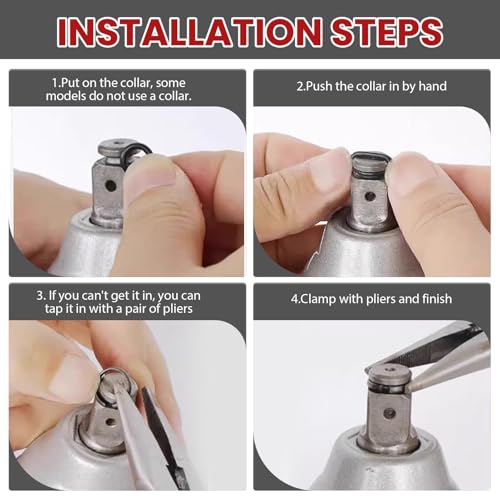 INSTALLATION STEPS

1.Put on the collar, some models do not use a collar.

2.Push the collar in by hand

3. If you can't get it in, you can tap it in with a pair of pliers

4.Clamp with pliers and finish