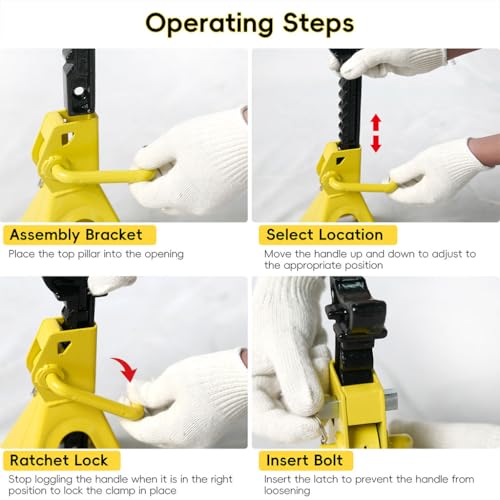 Operating Steps

Assembly Bracket
Place the top pillar into the opening

Select Location
Move the handle up and down to adjust to the appropriate position

Ratchet Lock
Stop loggling the handle when it is in the right position to lock the clamp in place

Insert Bolt
Insert the latch to prevent the handle from loosening