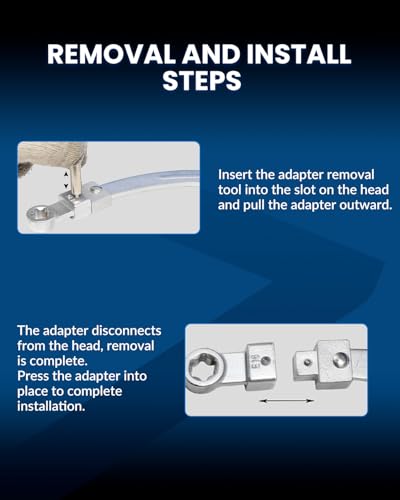 REMOVAL AND INSTALL STEPS

Insert the adapter removal tool into the slot on the head and pull the adapter outward.

The adapter disconnects from the head, removal is complete.
Press the adapter into place to complete installation.

E18