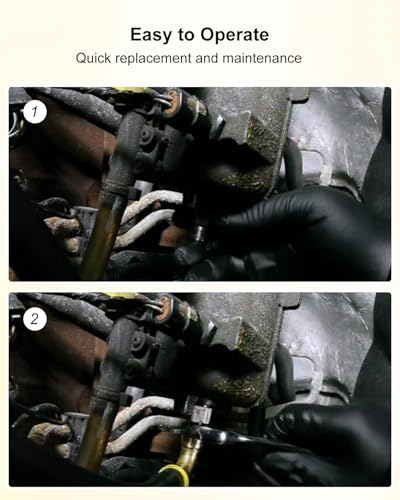 Easy to Operate
Quick replacement and maintenance

1

2