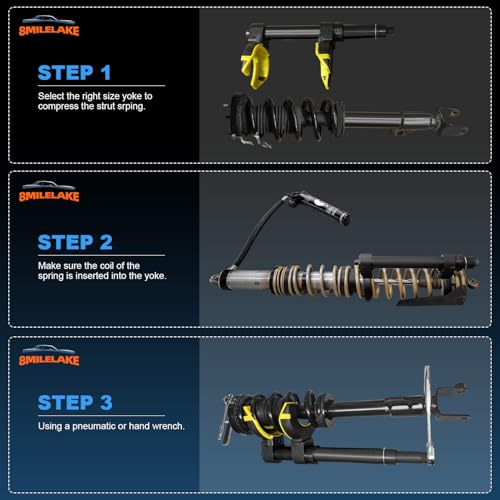 8MILELAKE

STEP 1

Select the right size yoke to compress the strut srping.

8MILELAKE

STEP 2

Make sure the coil of the spring is inserted into the yoke.

8MILELAKE

STEP 3

Using a pneumatic or hand wrench.