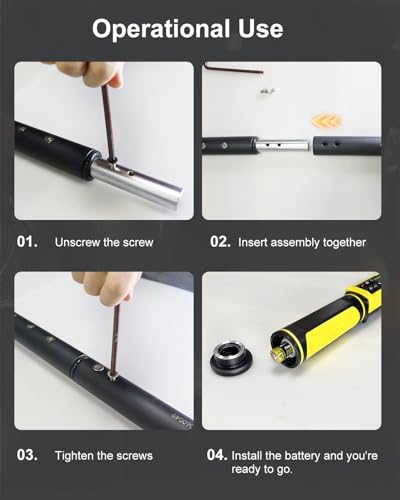 Operational Use

01. Unscrew the screw

02. Insert assembly together

03. Tighten the screws

04. Install the battery and you're ready to go.