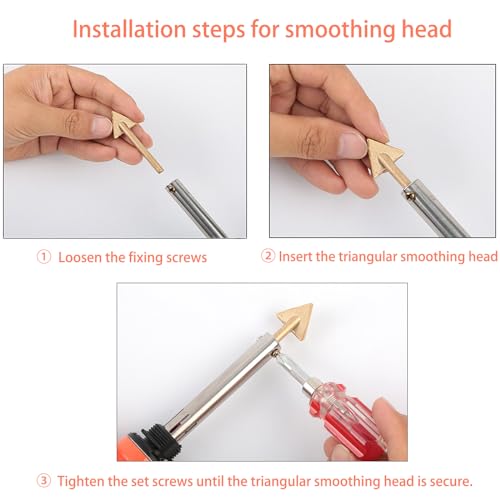 Installation steps for smoothing head

① Loosen the fixing screws

② Insert the triangular smoothing head

③ Tighten the set screws until the triangular smoothing head is secure.