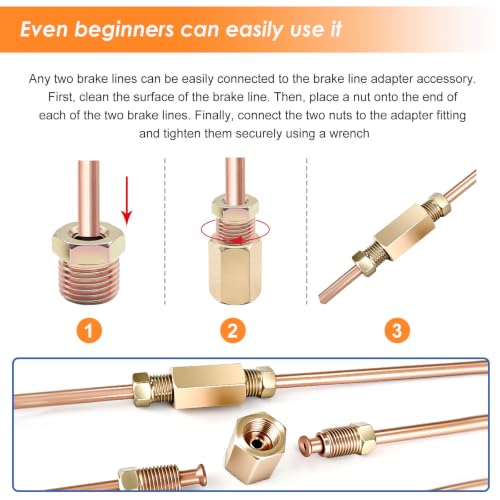 Even beginners can easily use it

Any two brake lines can be easily connected to the brake line adapter accessory. First, clean the surface of the brake line. Then, place a nut onto the end of each of the two brake lines. Finally, connect the two nuts to the adapter fitting and tighten them securely using a wrench

1

2

3