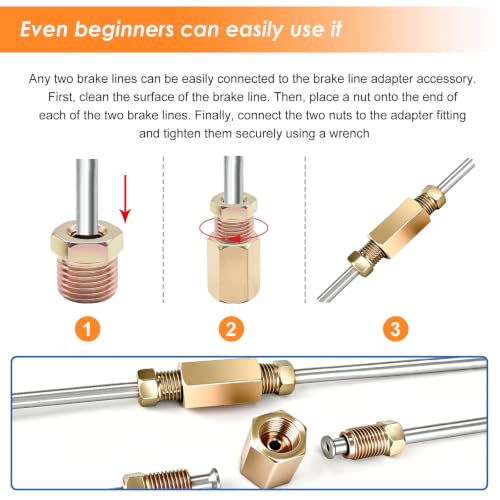 Even beginners can easily use it

Any two brake lines can be easily connected to the brake line adapter accessory. First, clean the surface of the brake line. Then, place a nut onto the end of each of the two brake lines. Finally, connect the two nuts to the adapter fitting and tighten them securely using a wrench

1

2

3