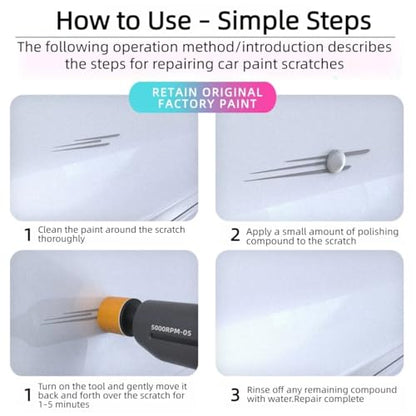 How to Use - Simple Steps

The following operation method/introduction describes the steps for repairing car paint scratches

RETAIN ORIGINAL FACTORY PAINT

1 Clean the paint around the scratch thoroughly

2 Apply a small amount of polishing compound to the scratch

5000RPM-05

1 Turn on the tool and gently move it back and forth over the scratch for 1-5 minutes

3 Rinse off any remaining compound with water.Repair complete