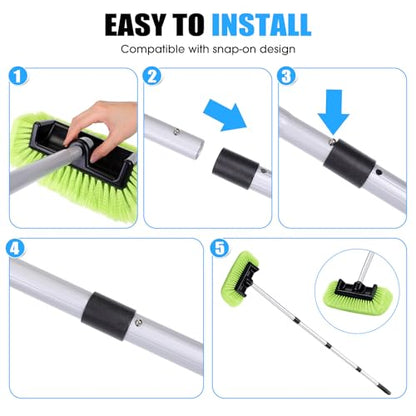 EASY TO INSTALL

Compatible with snap-on design

1

2

3

4

5