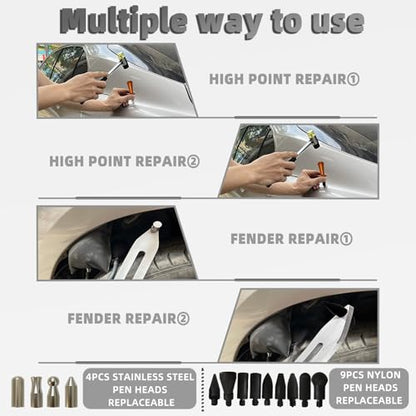 Multiple way to use

HIGH POINT REPAIR①

HIGH POINT REPAIR②

FENDER REPAIR①

FENDER REPAIR②

4PCS STAINLESS STEEL PEN HEADS REPLACEABLE

9PCS NYLON PEN HEADS REPLACEABLE