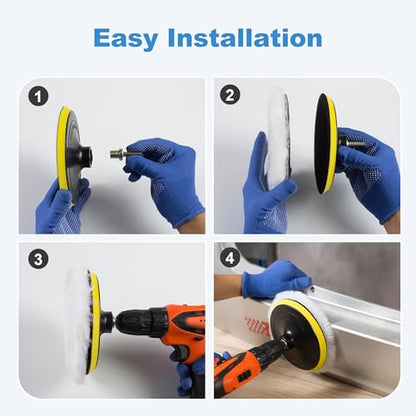 Easy Installation

1

2

3

4