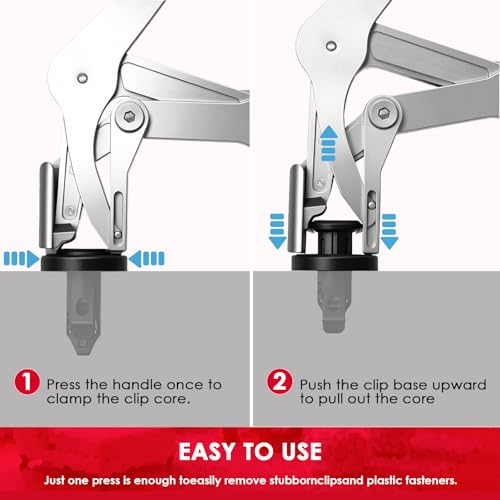 1 Press the handle once to clamp the clip core.

2 Push the clip base upward to pull out the core

EASY TO USE

Just one press is enough toeasily remove stubbornclipsand plastic fasteners.