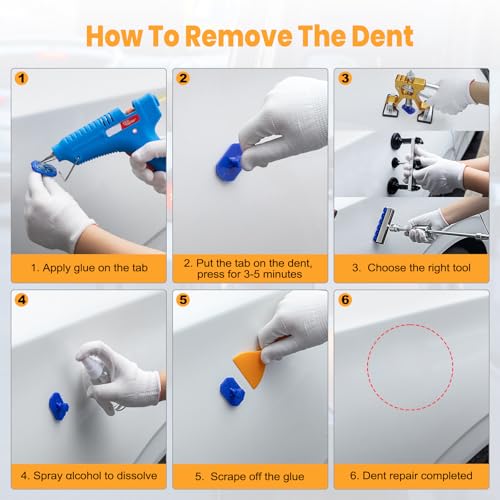 How To Remove The Dent

1

1. Apply glue on the tab

2

2. Put the tab on the dent, press for 3-5 minutes

3

3. Choose the right tool

4

4. Spray alcohol to dissolve

5

5. Scrape off the glue

6

6. Dent repair completed