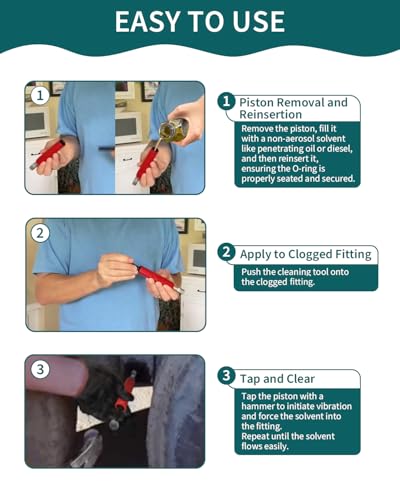 EASY TO USE

1

1 Piston Removal and Reinsertion

Remove the piston, fill it with a non-aerosol solvent like penetrating oil or diesel, and then reinsert it, ensuring the O-ring is properly seated and secured.

2

2 Apply to Clogged Fitting

Push the cleaning tool onto the clogged fitting.

3

3 Tap and Clear

Tap the piston with a hammer to initiate vibration and force the solvent into the fitting.
Repeat until the solvent flows easily.