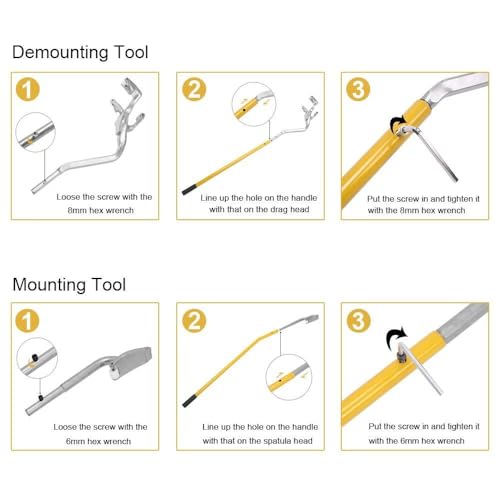 Demounting Tool

1

Loose the screw with the 8mm hex wrench

2

Line up the hole on the handle with that on the drag head

3

Put the screw in and tighten it with the 8mm hex wrench

Mounting Tool

1

Loose the screw with the 6mm hex wrench

2

Line up the hole on the handle with that on the spatula head

3

Put the screw in and tighten it with the 6mm hex wrench