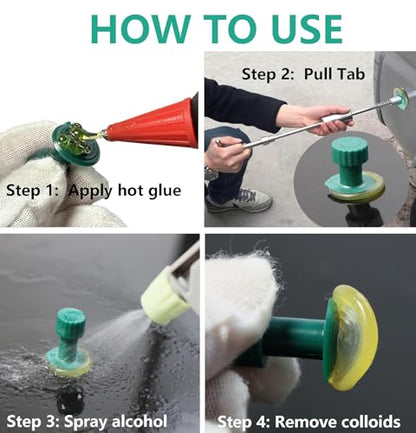 HOW TO USE

Step 1: Apply hot glue

Step 2: Pull Tab

Step 3: Spray alcohol

Step 4: Remove colloids