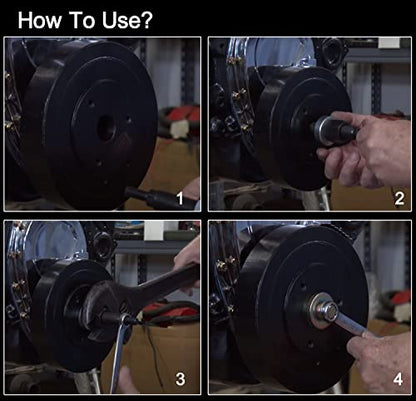 How To Use?

1

2

3

4