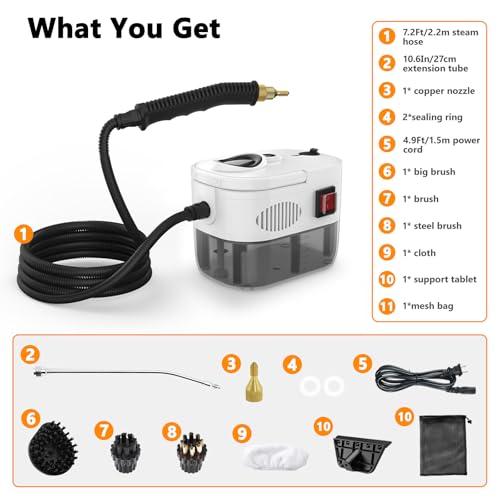 What You Get

1 7.2Ft/2.2m steam hose
2 10.6In/27cm extension tube
3 1* copper nozzle
4 2*sealing ring
5 4.9Ft/1.5m power cord
6 1* big brush
7 1* brush
8 1* steel brush
9 1* cloth
10 1* support tablet
11 1*mesh bag

1

2 3 4 5
6 7 8 9 10 10