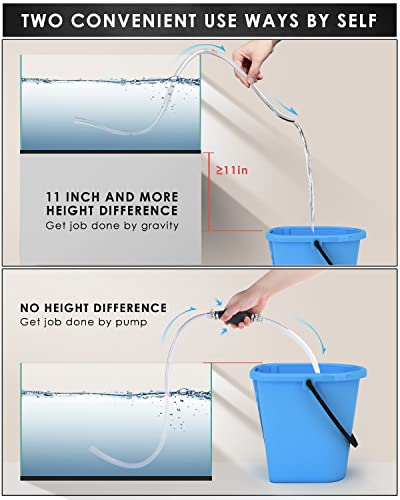 TWO CONVENIENT USE WAYS BY SELF

≥11in

11 INCH AND MORE HEIGHT DIFFERENCE
Get job done by gravity

NO HEIGHT DIFFERENCE
Get job done by pump