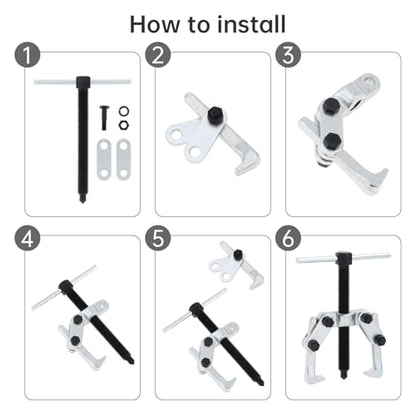 How to install

1

2

3

4

5

6