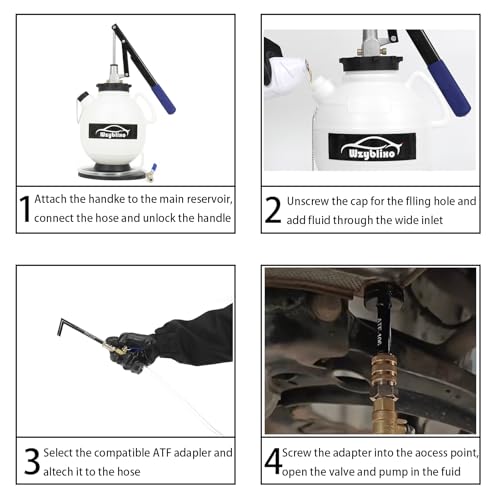 Wzyblixo

1 Attach the handke to the main reservoir, connect the hose and unlock the handle

Wzyblixo

2 Unscrew the cap for the flling hole and add fluid through the wide inlet

3 Select the compatible ATF adapler and altech it to the hose

ATF-A06

4 Screw the adapter into the aocess point, open the valve and pump in the fuid