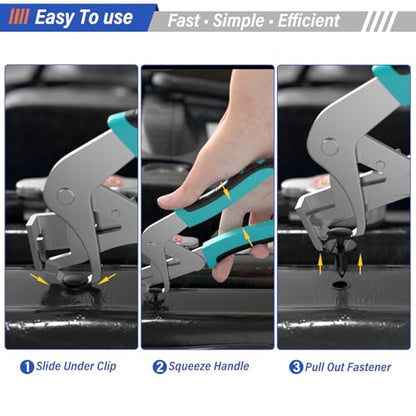 Easy To use

Fast · Simple · Efficient

1 Slide Under Clip

2 Squeeze Handle

3 Pull Out Fastener