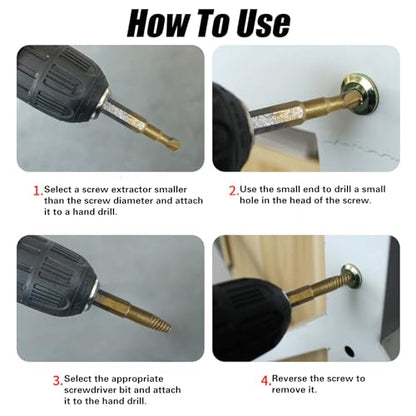 How To Use

1. Select a screw extractor smaller than the screw diameter and attach it to a hand drill.

2. Use the small end to drill a small hole in the head of the screw.

3. Select the appropriate screwdriver bit and attach it to the hand drill.

4. Reverse the screw to remove it.