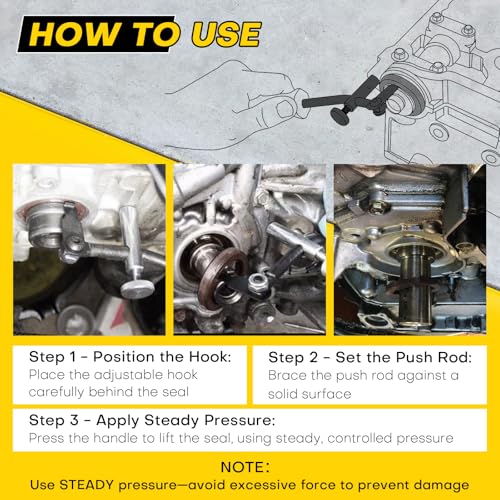 HOW TO USE

Step 1 - Position the Hook:
Place the adjustable hook carefully behind the seal

Step 2 - Set the Push Rod:
Brace the push rod against a solid surface

Step 3 - Apply Steady Pressure:
Press the handle to lift the seal, using steady, controlled pressure

NOTE:
Use STEADY pressure—avoid excessive force to prevent damage