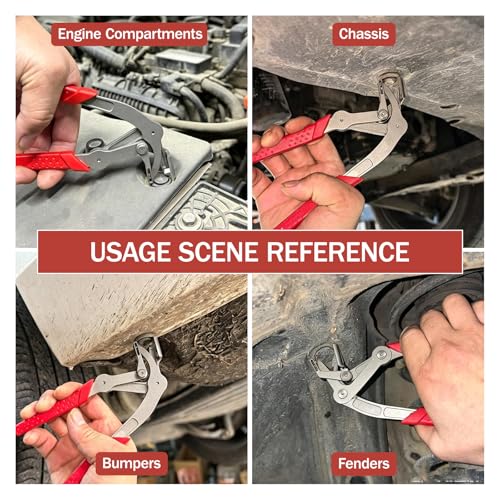 Engine Compartments

Chassis

USAGE SCENE REFERENCE

Bumpers

Fenders