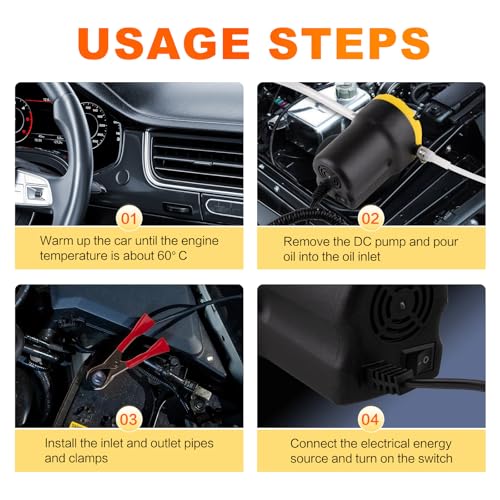 USAGE STEPS

01
Warm up the car until the engine temperature is about 60° C

02
Remove the DC pump and pour oil into the oil inlet

03
Install the inlet and outlet pipes and clamps

04
Connect the electrical energy source and turn on the switch