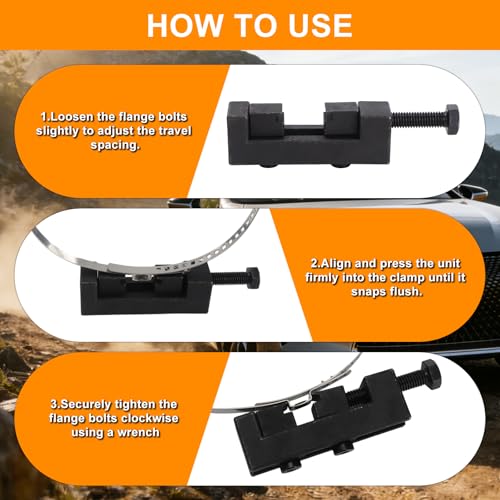 HOW TO USE

1.Loosen the flange bolts slightly to adjust the travel spacing.

2.Align and press the unit firmly into the clamp until it snaps flush.

3.Securely tighten the flange bolts clockwise using a wrench