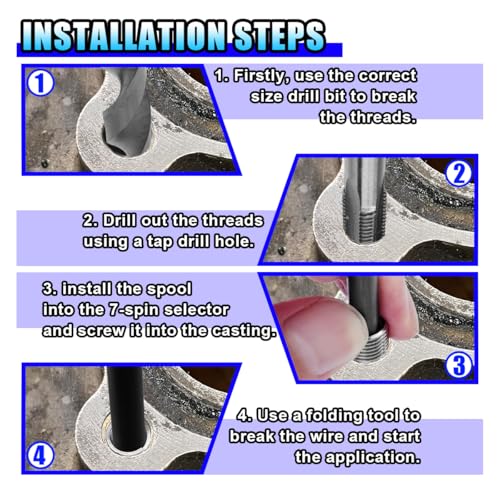 INSTALLATION STEPS

1

1. Firstly, use the correct size drill bit to break the threads.

2

2. Drill out the threads using a tap drill hole.

3. install the spool into the 7-spin selector and screw it into the casting.

3

4

4. Use a folding tool to break the wire and start the application.