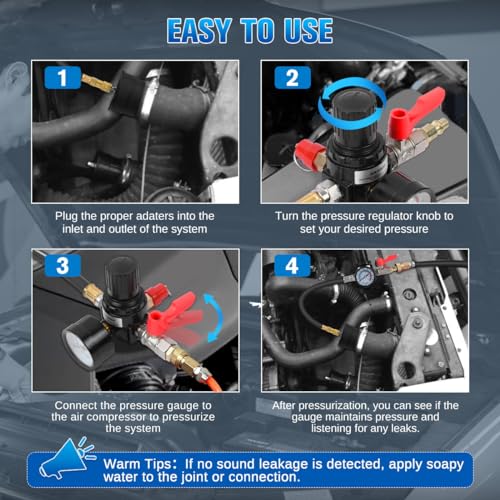 EASY TO USE

1

Plug the proper adaters into the inlet and outlet of the system

2

Turn the pressure regulator knob to set your desired pressure

3

Connect the pressure gauge to the air compressor to pressurize the system

4

After pressurization, you can see if the gauge maintains pressure and listening for any leaks.

Warm Tips: If no sound leakage is detected, apply soapy water to the joint or connection.