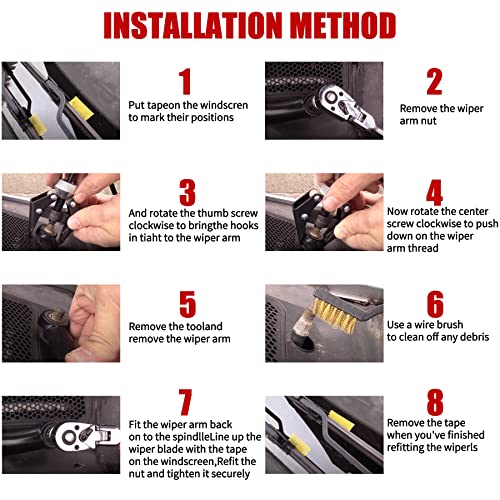 INSTALLATION METHOD

1
Put tapeon the windscren to mark their positions

2
Remove the wiper arm nut

3
And rotate the thumb screw clockwise to bringthe hooks in tiaht to the wiper arm

4
Now rotate the center screw clockwise to push down on the wiper arm thread

5
Remove the tooland remove the wiper arm

6
Use a wire brush to clean off any debris

7
Fit the wiper arm back on to the spindlleLine up the wiper blade with the tape on the windscreen,Refit the nut and tighten it securely

8
Remove the tape when you've finished refitting the wiperls