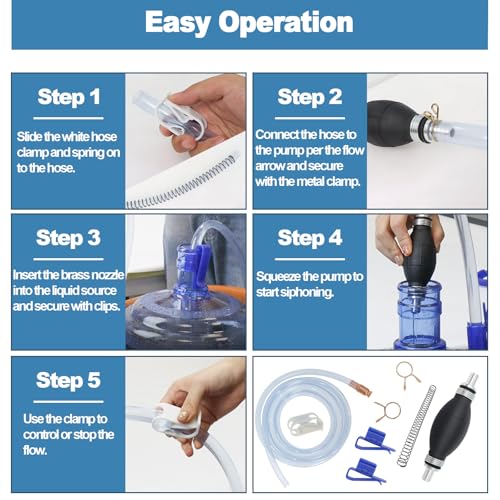 Easy Operation

Step 1

Slide the white hose clamp and spring on to the hose.

Step 2

Connect the hose to the pump per the flow arrow and secure with the metal clamp.

Step 3

Insert the brass nozzle into the liquid source and secure with clips.

Step 4

Squeeze the pump to start siphoning.

Step 5

Use the clamp to control or stop the flow.