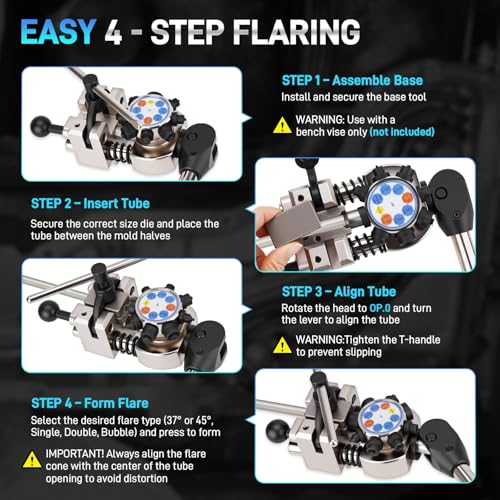 EASY 4 - STEP FLARING

STEP 1 – Assemble Base
Install and secure the base tool

WARNING: Use with a bench vise only (not included)

STEP 2 – Insert Tube
Secure the correct size die and place the tube between the mold halves

STEP 3 – Align Tube
Rotate the head to OP.0 and turn the lever to align the tube

WARNING:Tighten the T-handle to prevent slipping

STEP 4 – Form Flare
Select the desired flare type (37° or 45°, Single, Double, Bubble) and press to form

IMPORTANT! Always align the flare cone with the center of the tube opening to avoid distortion