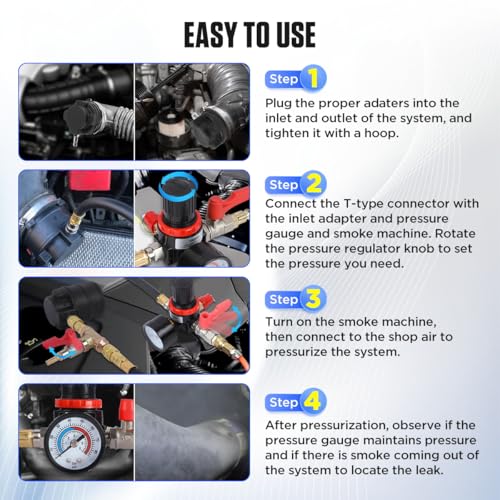 EASY TO USE

Step 1

Plug the proper adaters into the inlet and outlet of the system, and tighten it with a hoop.

Step 2

Connect the T-type connector with the inlet adapter and pressure gauge and smoke machine. Rotate the pressure regulator knob to set the pressure you need.

Step 3

Turn on the smoke machine, then connect to the shop air to pressurize the system.

Step 4

After pressurization, observe if the pressure gauge maintains pressure and if there is smoke coming out of the system to locate the leak.