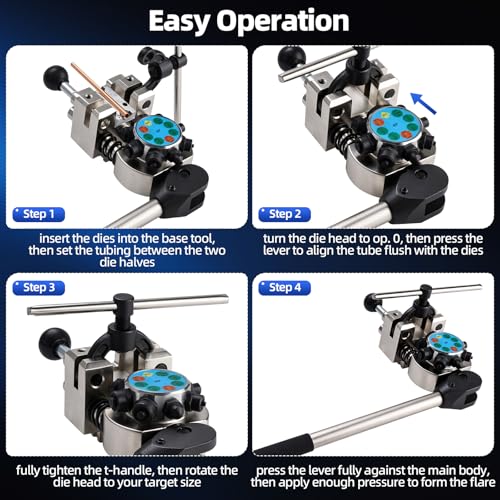 Easy Operation

Step 1

insert the dies into the base tool, then set the tubing between the two die halves

Step 2

turn the die head to op. 0, then press the lever to align the tube flush with the dies

Step 3

fully tighten the t-handle, then rotate the die head to your target size

Step 4

press the lever fully against the main body, then apply enough pressure to form the flare