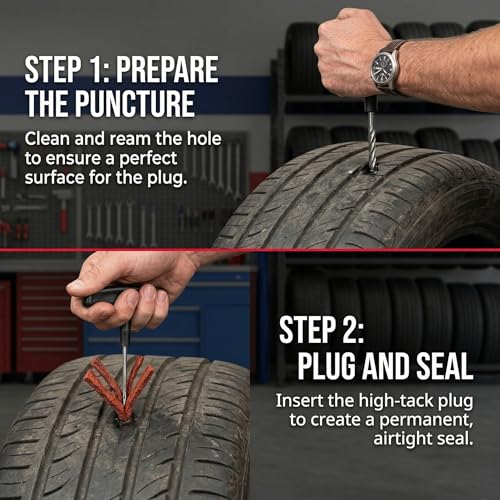 STEP 1: PREPARE THE PUNCTURE

Clean and ream the hole to ensure a perfect surface for the plug.

STEP 2: PLUG AND SEAL

Insert the high-tack plug to create a permanent, airtight seal.