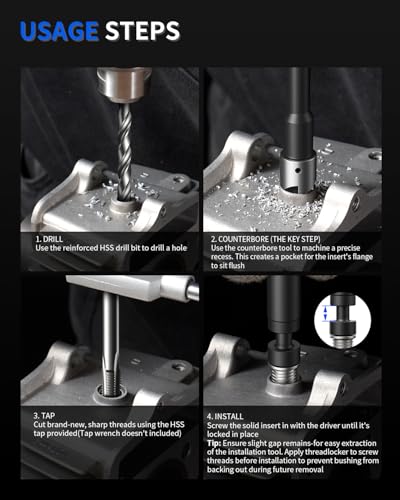 USAGE STEPS

1. DRILL
Use the reinforced HSS drill bit to drill a hole

2. COUNTERBORE (THE KEY STEP)
Use the counterbore tool to machine a precise recess. This creates a pocket for the insert's flange to sit flush

3. TAP
Cut brand-new, sharp threads using the HSS tap provided(Tap wrench doesn't included)

4. INSTALL
Screw the solid insert in with the driver until it's locked in place
Tip: Ensure slight gap remains-for easy extraction of the installation tool. Apply threadlocker to screw threads before installation to prevent bushing from backing out during future removal